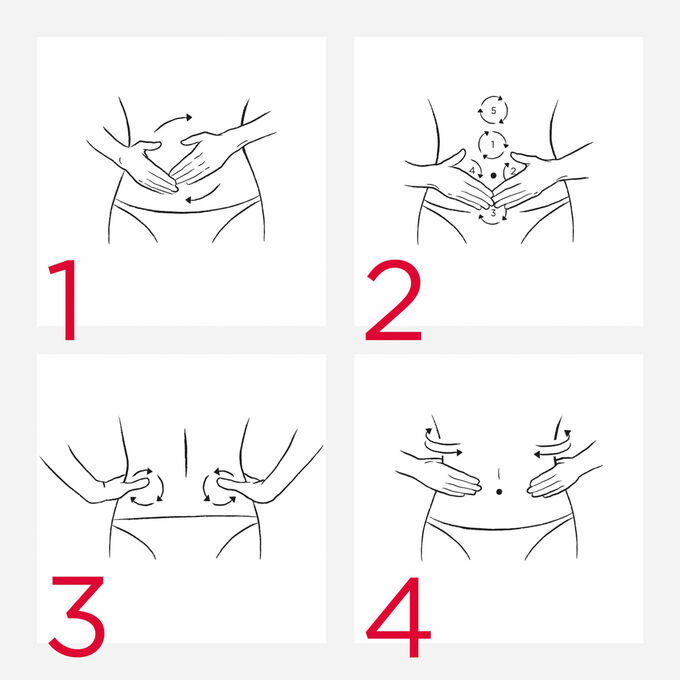 1

5
1
4
2
3
2

3

4